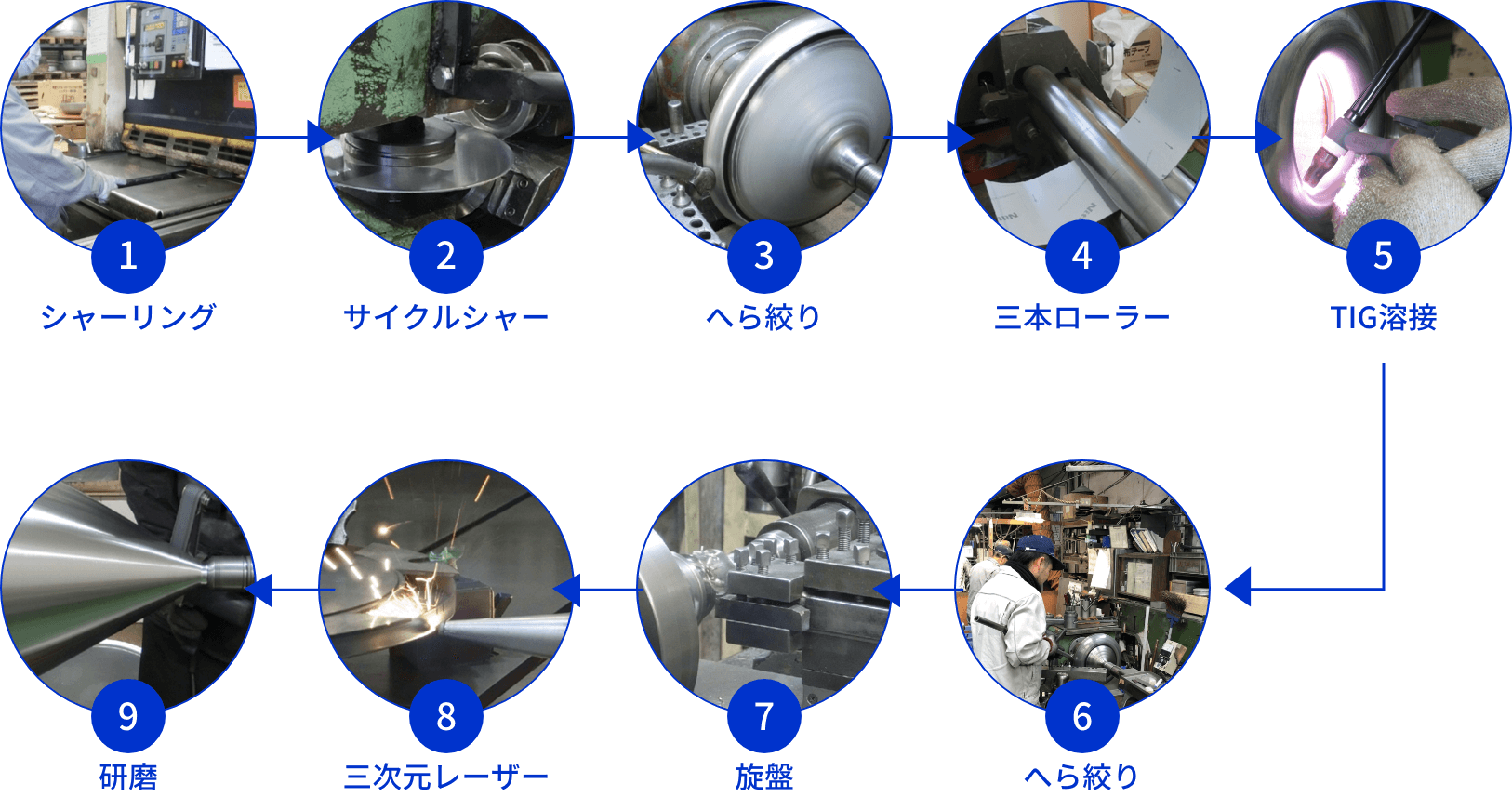 1
シャーリング

2
サイクルシャー

3
へら絞り

4
三本ローラー

5
TIG溶接

6
へら絞り

7
旋盤

8
三次元レーザー

9
研磨